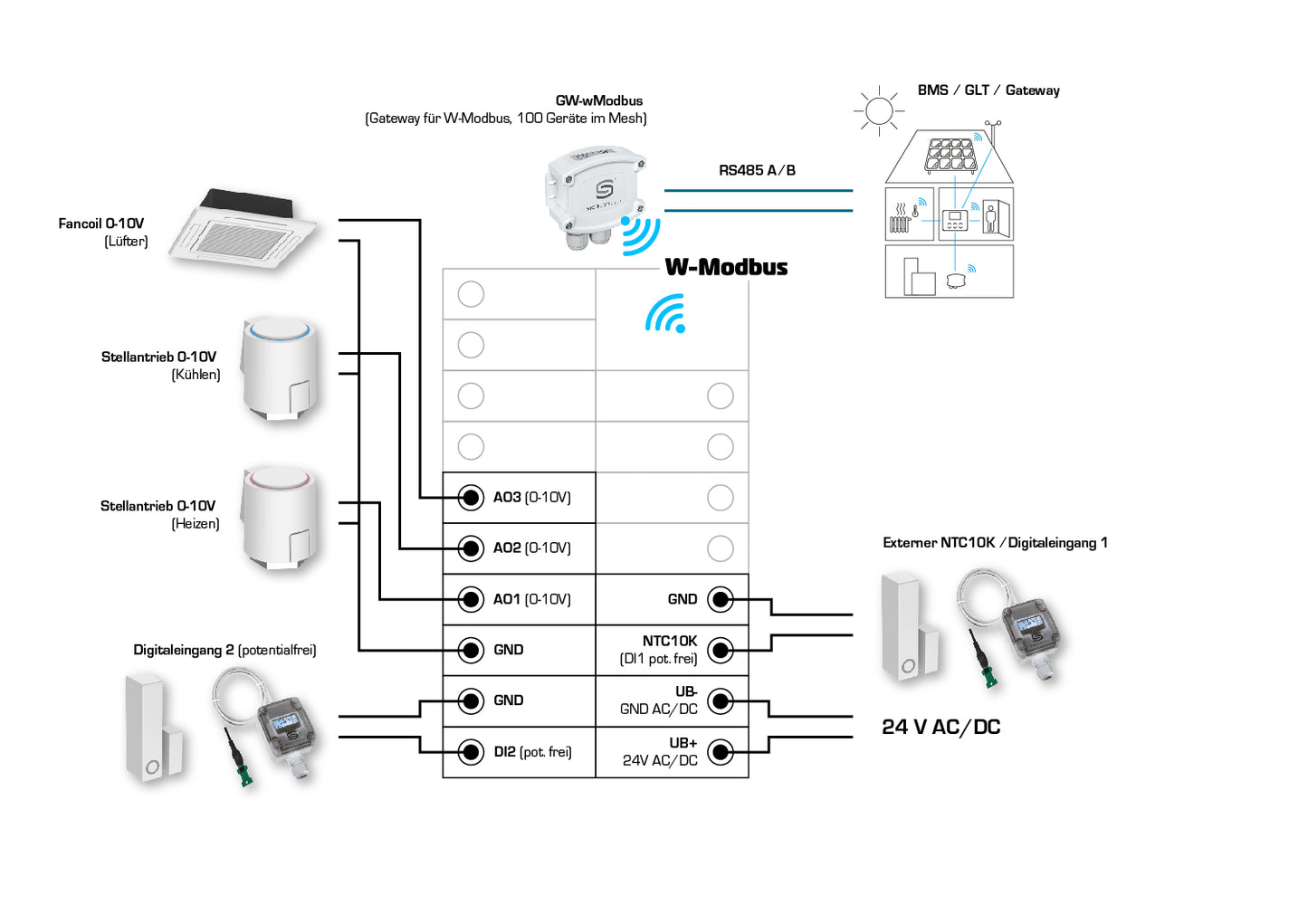 GW-wModbus
(Gateway für W-Modbus, 100 Geräte im Mesh)

BMS / GLT / Gateway

RS485 A/B

W-Modbus

Fancoil 0-10V
(Lüfter)

Stellantrieb 0-10V
(Kühlen)

Stellantrieb 0-10V
(Heizen)

Digitaleingang 2 (potentialfrei)

AO3 (0-10V)
AO2 (0-10V)
AO1 (0-10V)
GND
GND
DI2 (pot. frei)

GND
NTC10K
(DI1 pot. frei)
UB-
GND AC/DC
UB+
24V AC/DC

Externer NTC10K / Digitaleingang 1

24 V AC/DC